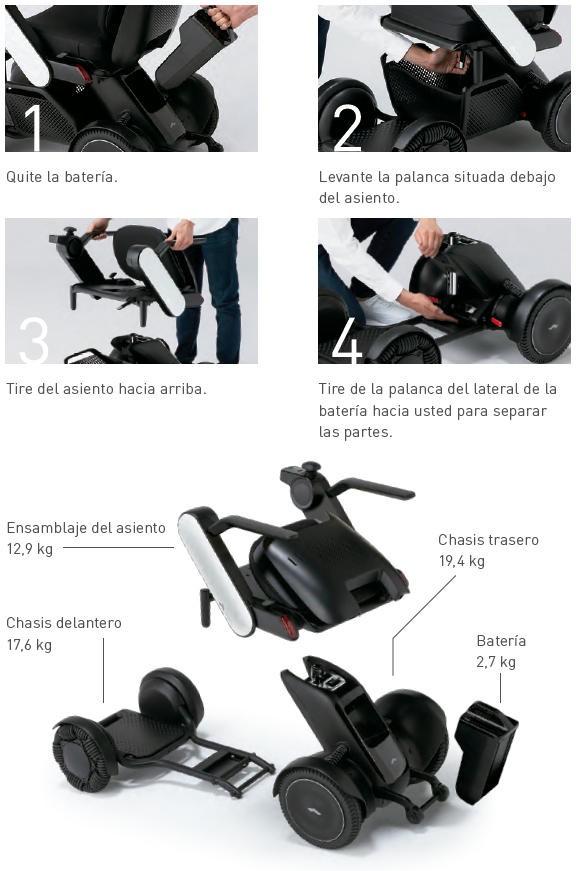 1

Quite la batería.

2

Levante la palanca situada debajo del asiento.

3

Tire del asiento hacia arriba.

4

Tire de la palanca del lateral de la batería hacia usted para separar las partes.

Ensamblaje del asiento
12,9 kg

Chasis trasero
19,4 kg

Chasis delantero
17,6 kg

Batería
2,7 kg